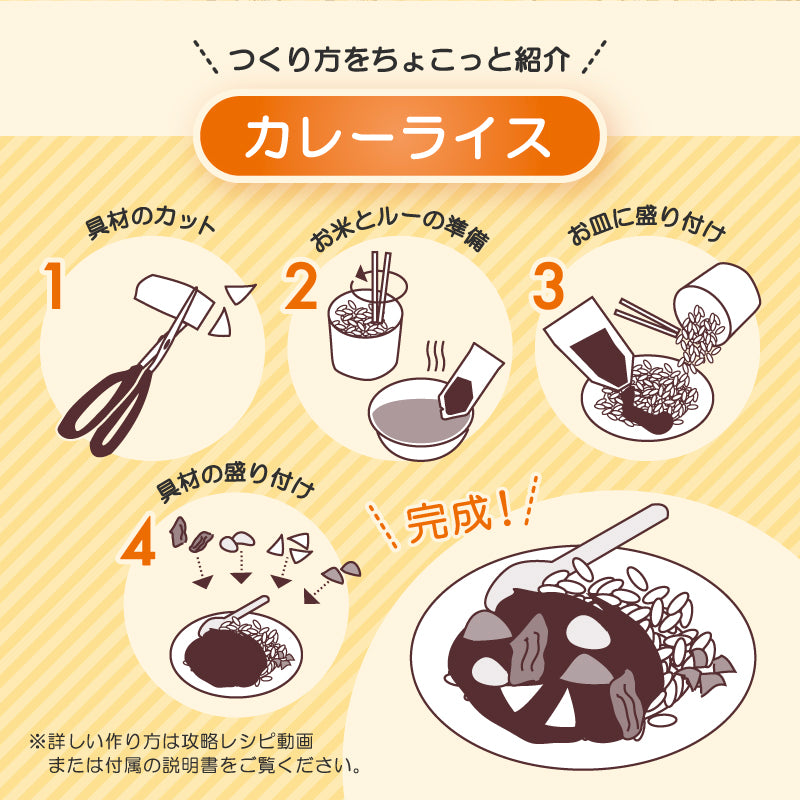 つくり方をちょこっと紹介

カレーライス

具材のカット
1

お米とルーの準備
2

お皿に盛り付け
3

具材の盛り付け
4

完成!

※詳しい作り方は攻略レシピ動画
または付属の説明書をご覧ください。